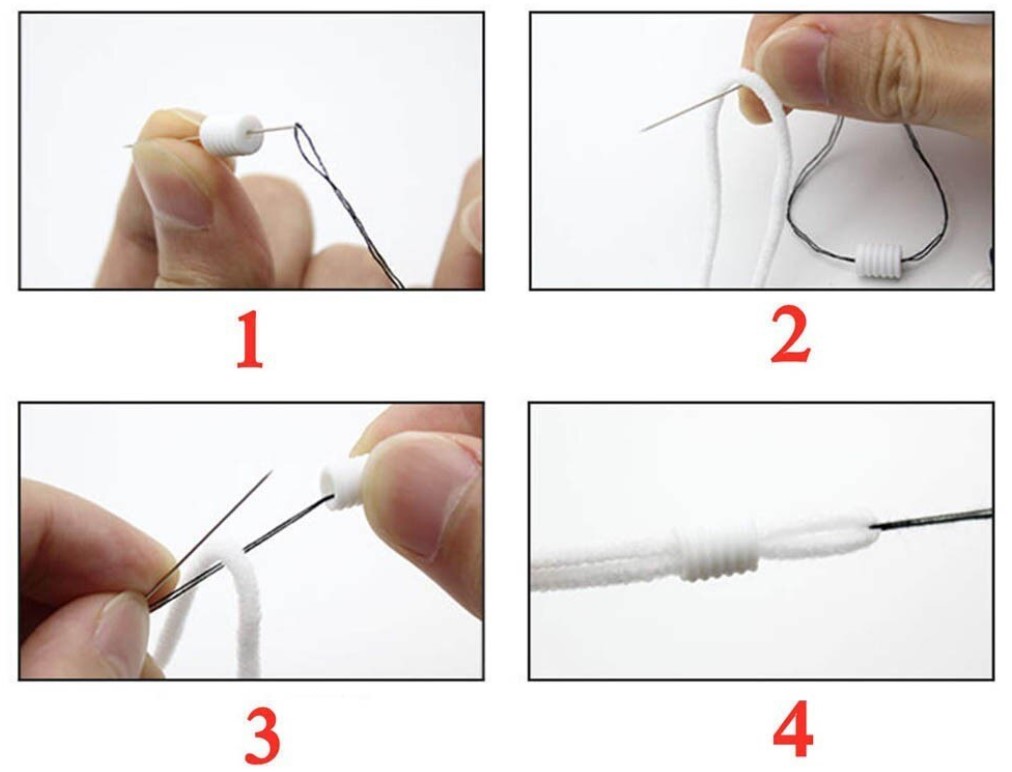 1

2

3

4